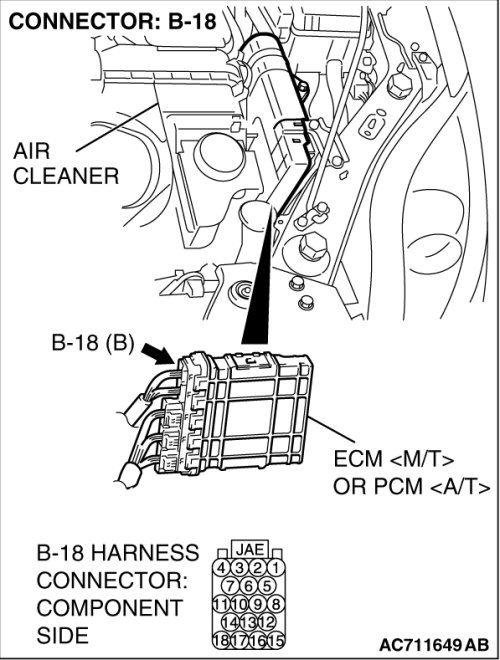 CONNECTOR: B-18

AIR CLEANER

B-18 (B)

ECM <M/T> OR PCM <A/T>

B-18 HARNESS CONNECTOR: COMPONENT SIDE

JAE
4 3 2 1
7 6 5
11 10 9 8
14 13 12
18 17 16 15

AC711649 AB