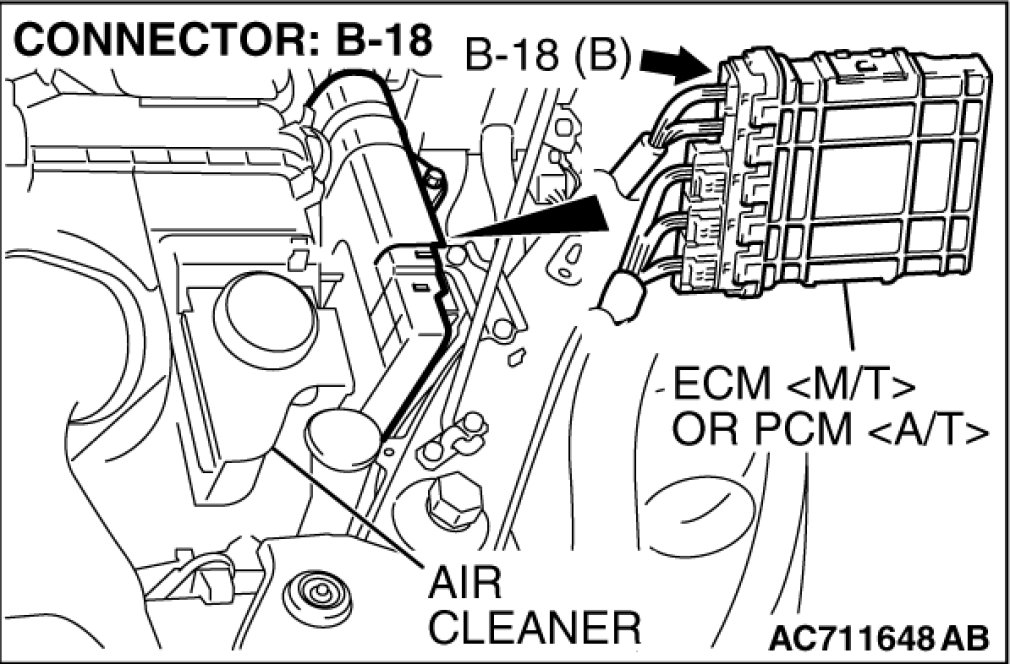 CONNECTOR: B-18

B-18 (B)

ECM <M/T> OR PCM <A/T>

AIR CLEANER

AC711648 AB