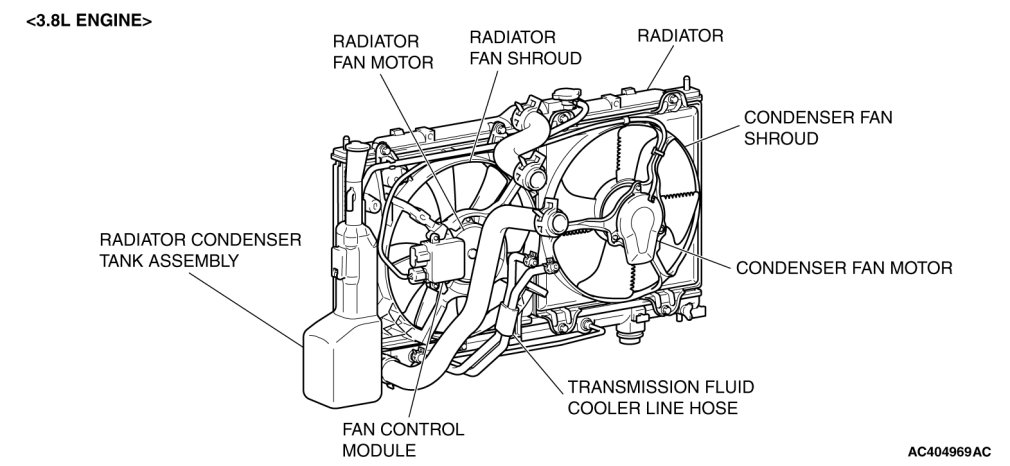 <3.8L ENGINE>

RADIATOR FAN MOTOR

RADIATOR FAN SHROUD

RADIATOR

CONDENSER FAN SHROUD

RADIATOR CONDENSER TANK ASSEMBLY

CONDENSER FAN MOTOR

TRANSMISSION FLUID COOLER LINE HOSE

FAN CONTROL MODULE

AC404969AC