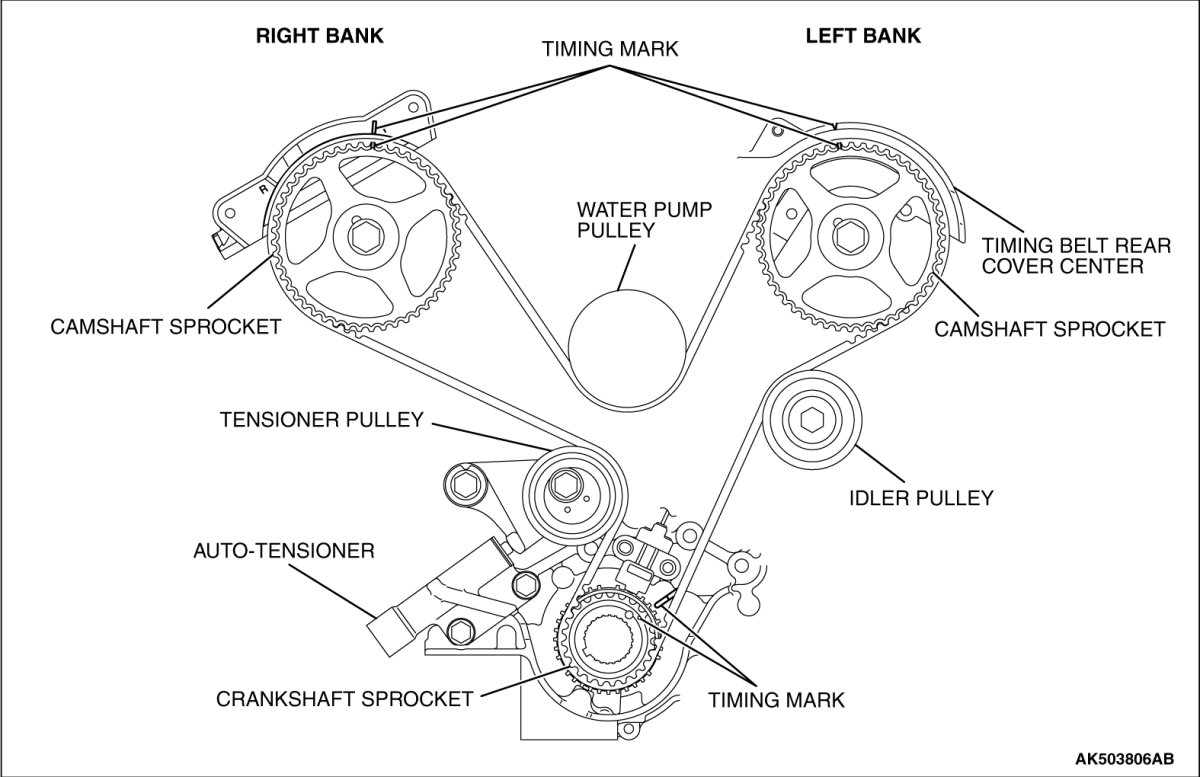 RIGHT BANK

TIMING MARK

LEFT BANK

R

WATER PUMP PULLEY

TIMING BELT REAR COVER CENTER

CAMSHAFT SPROCKET

CAMSHAFT SPROCKET

TENSIONER PULLEY

IDLER PULLEY

AUTO-TENSIONER

CRANKSHAFT SPROCKET

TIMING MARK

AK503806AB