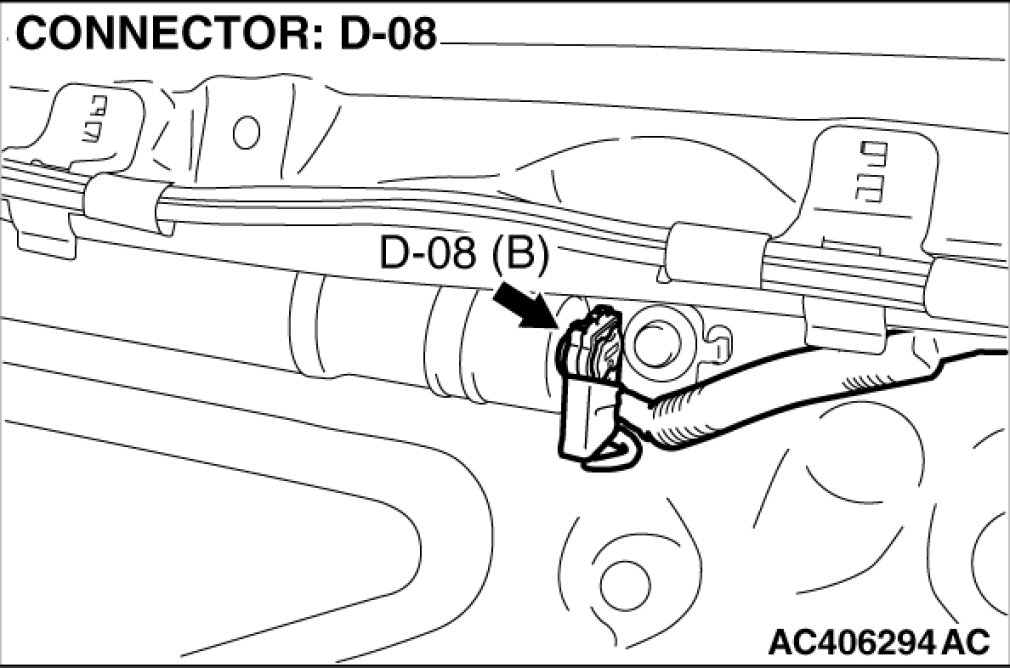 CONNECTOR: D-08

D-08 (B)

AC406294 AC