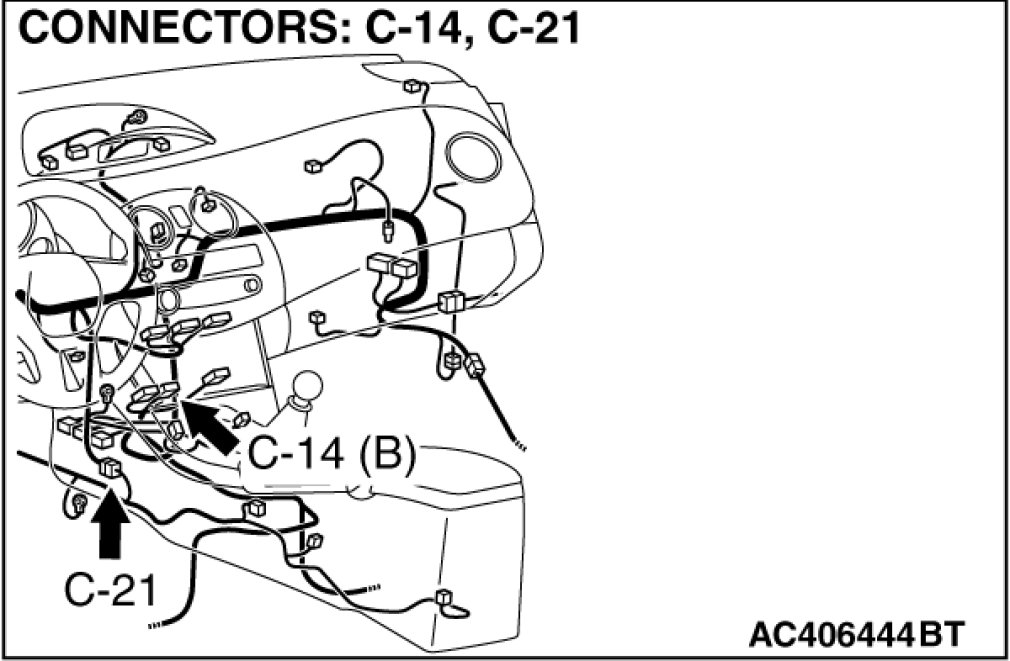 CONNECTORS: C-14, C-21

C-14 (B)

C-21

AC406444BT