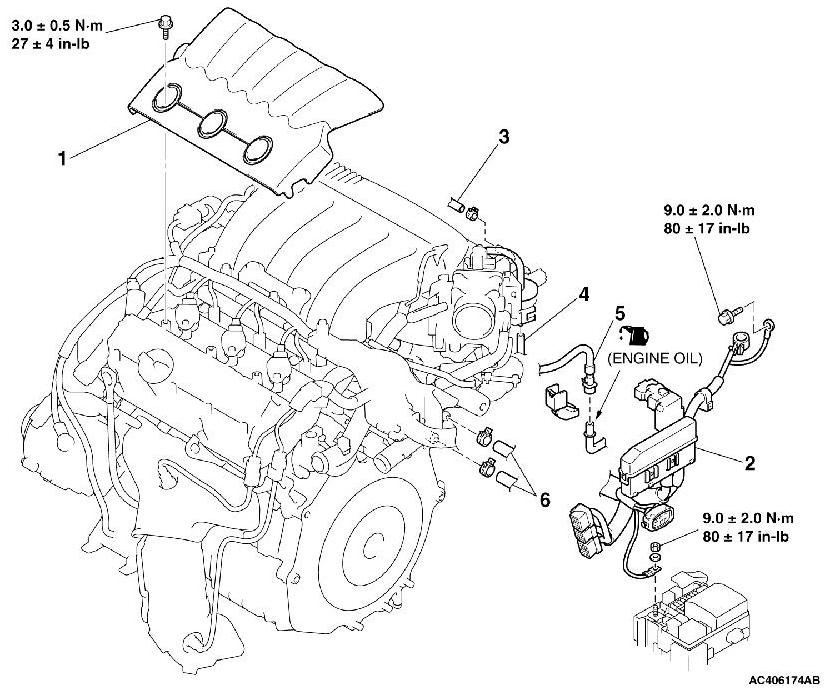 3.0 ± 0.5 N·m
27 ± 4 in-lb

1

3

9.0 ± 2.0 N·m
80 ± 17 in-lb

4

5

(ENGINE OIL)

2

6

9.0 ± 2.0 N·m
80 ± 17 in-lb

AC406174AB