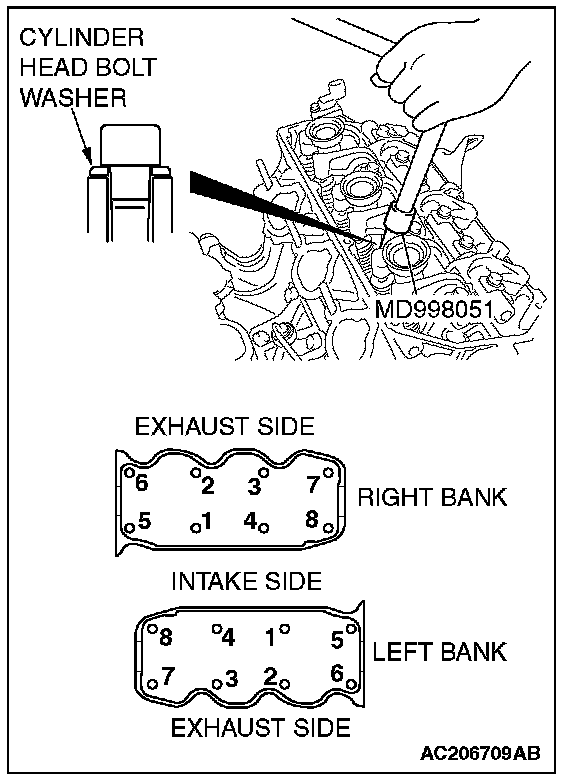 CYLINDER HEAD BOLT WASHER

MD998051

EXHAUST SIDE

6 2 3 7

5 1 4 8

RIGHT BANK

INTAKE SIDE

8 4 1 5

7 3 2 6

LEFT BANK

EXHAUST SIDE

AC206709AB