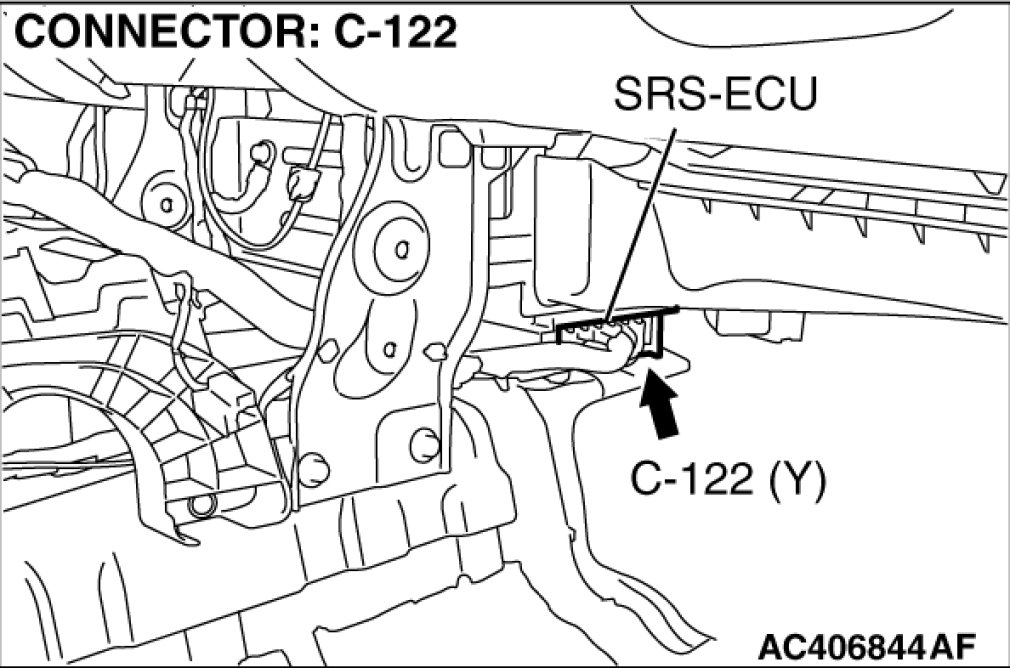 CONNECTOR: C-122

SRS-ECU

C-122 (Y)

AC406844AF