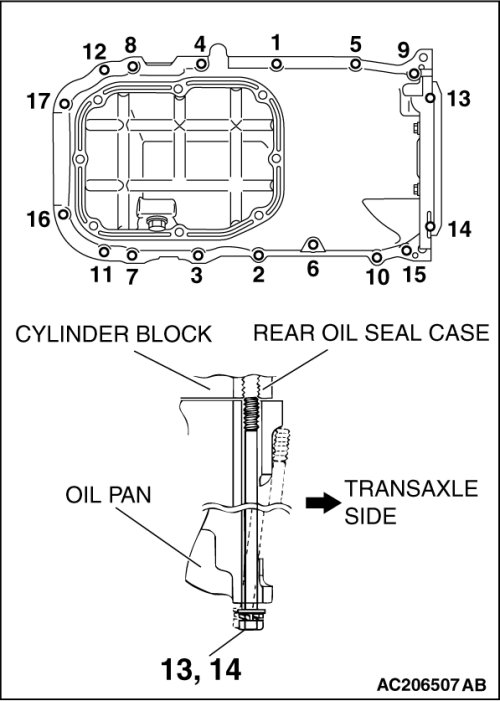 12 8 4 1 5 9
17 13
16 14
11 7 3 2 6 10 15

CYLINDER BLOCK

REAR OIL SEAL CASE

OIL PAN

TRANSAXLE SIDE

13, 14

AC206507 AB