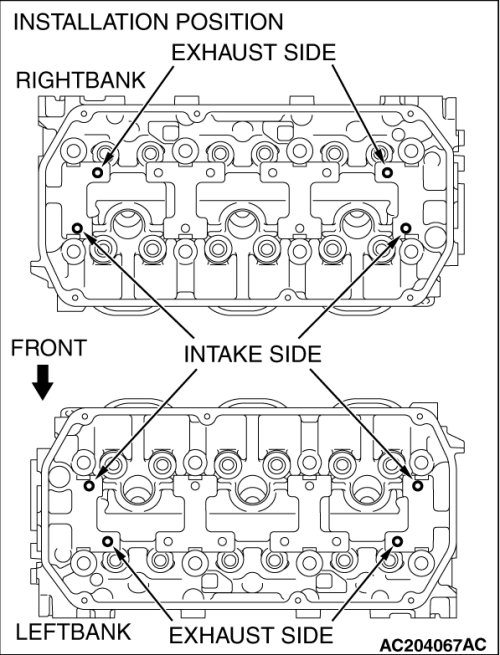 INSTALLATION POSITION

EXHAUST SIDE

RIGHTBANK

FRONT

INTAKE SIDE

LEFTBANK

EXHAUST SIDE

AC204067AC