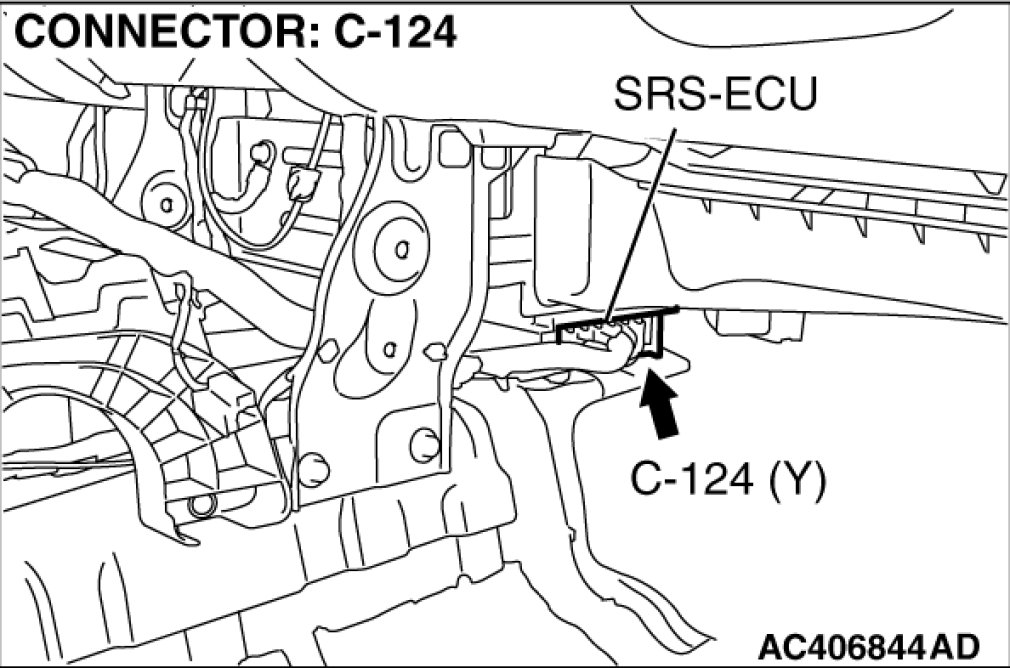 CONNECTOR: C-124

SRS-ECU

C-124 (Y)

AC406844AD