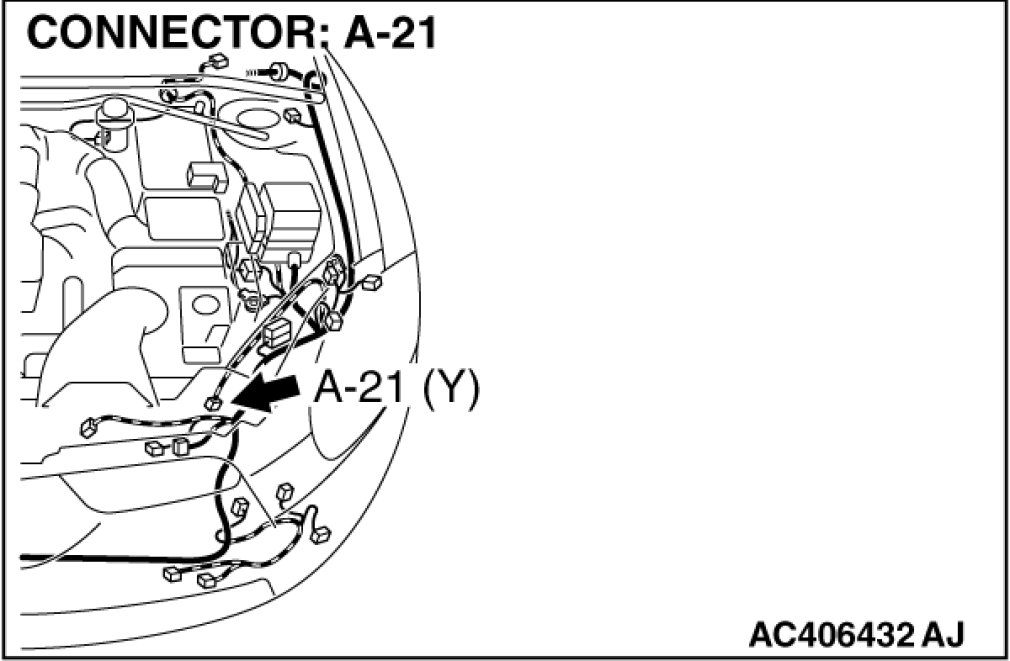 CONNECTOR: A-21

A-21 (Y)

AC406432 AJ