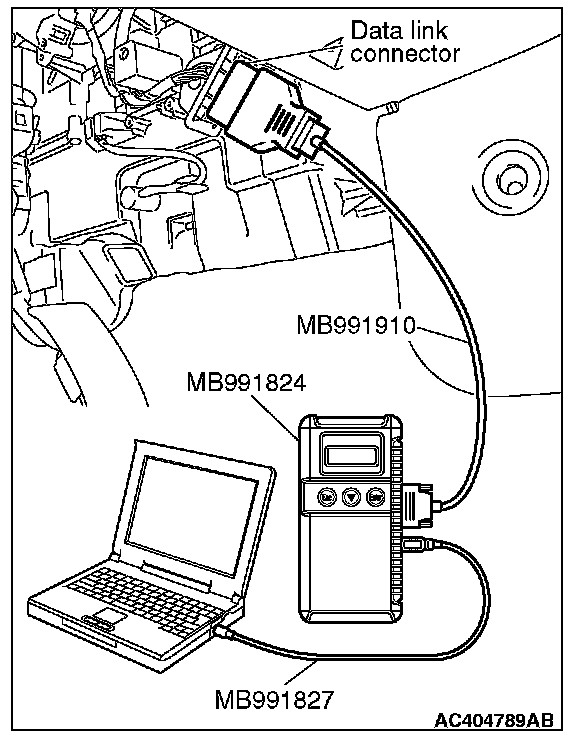 Data link connector

MB991910

MB991824

MB991827

AC404789AB