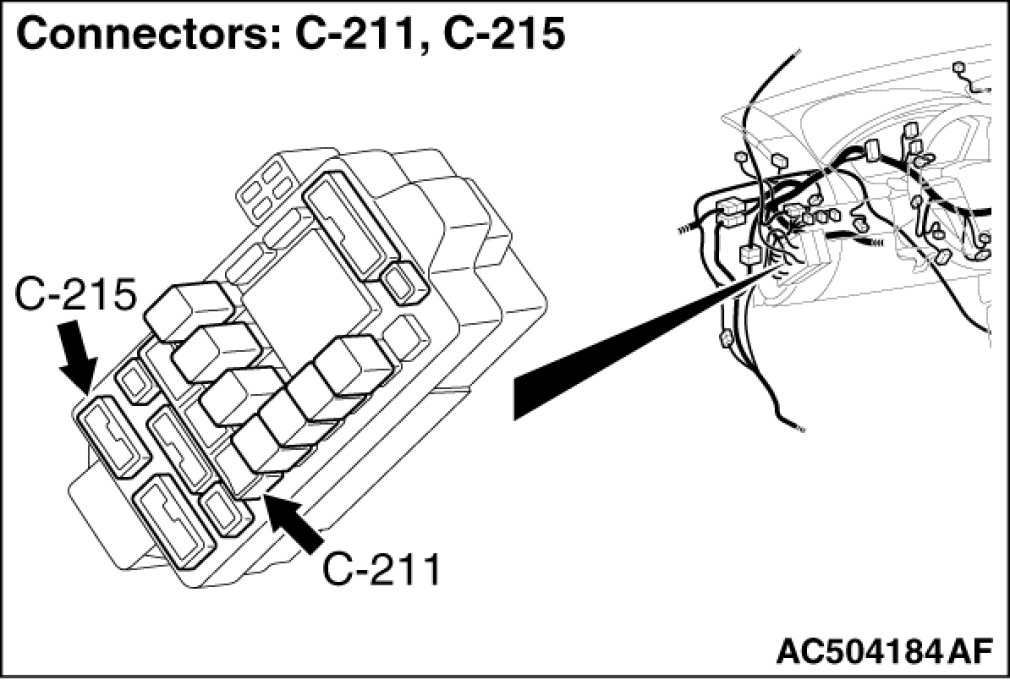 Connectors: C-211, C-215

C-215

C-211

AC504184AF