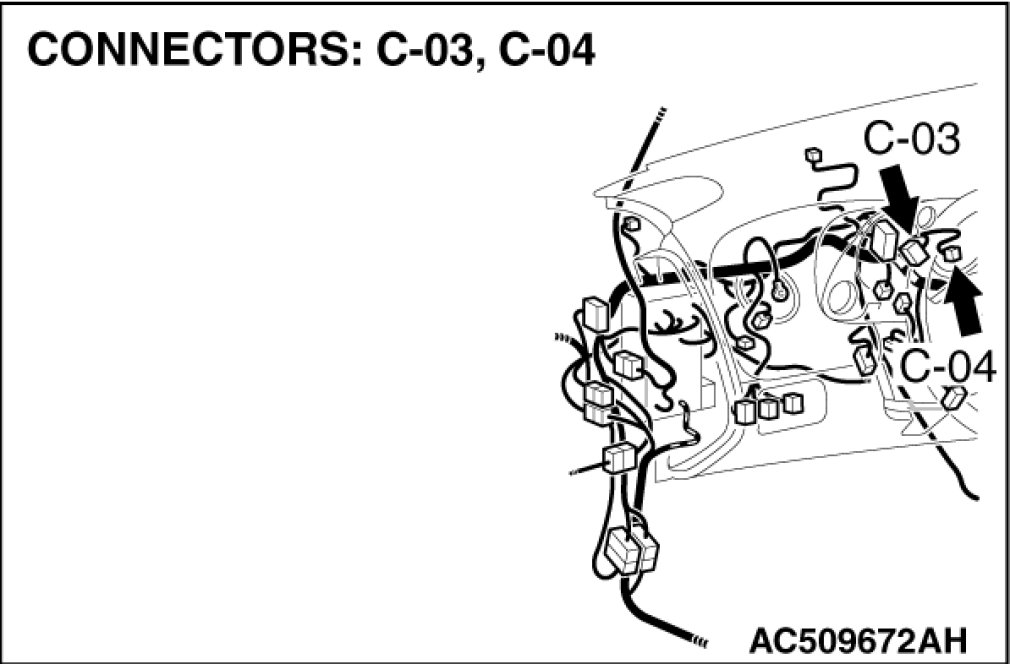 CONNECTORS: C-03, C-04

C-03

C-04

AC509672AH