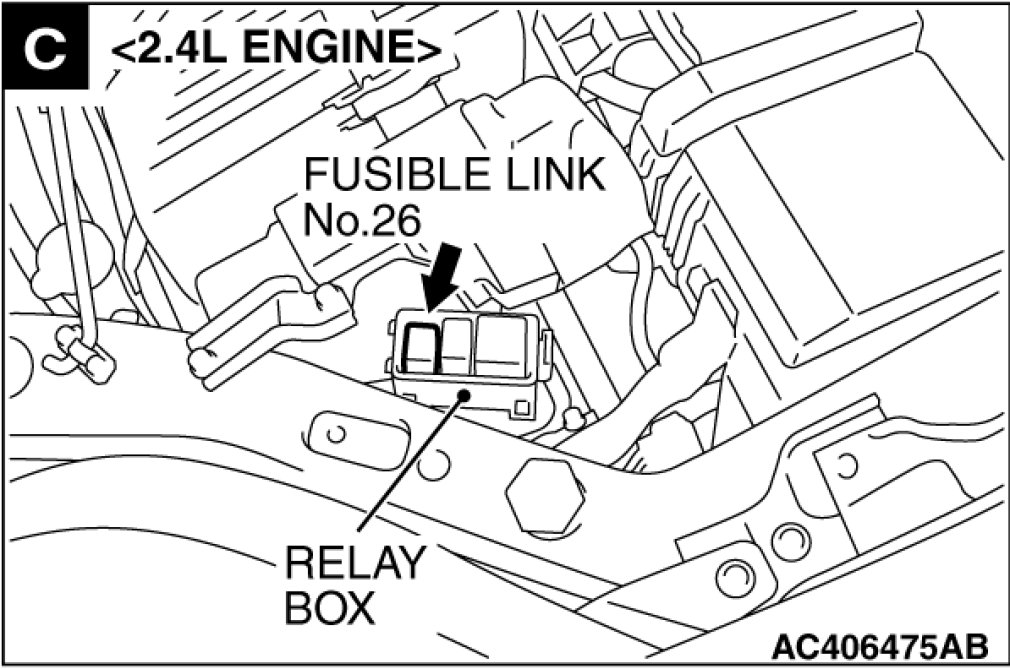 C <2.4L ENGINE>

FUSIBLE LINK No.26

RELAY BOX

AC406475AB