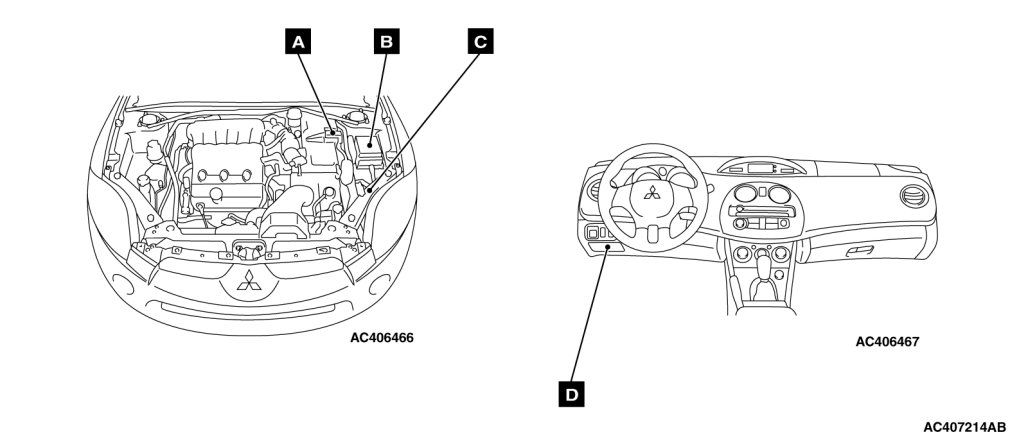 A
B
C
AC406466
AC406467
D
AC407214AB