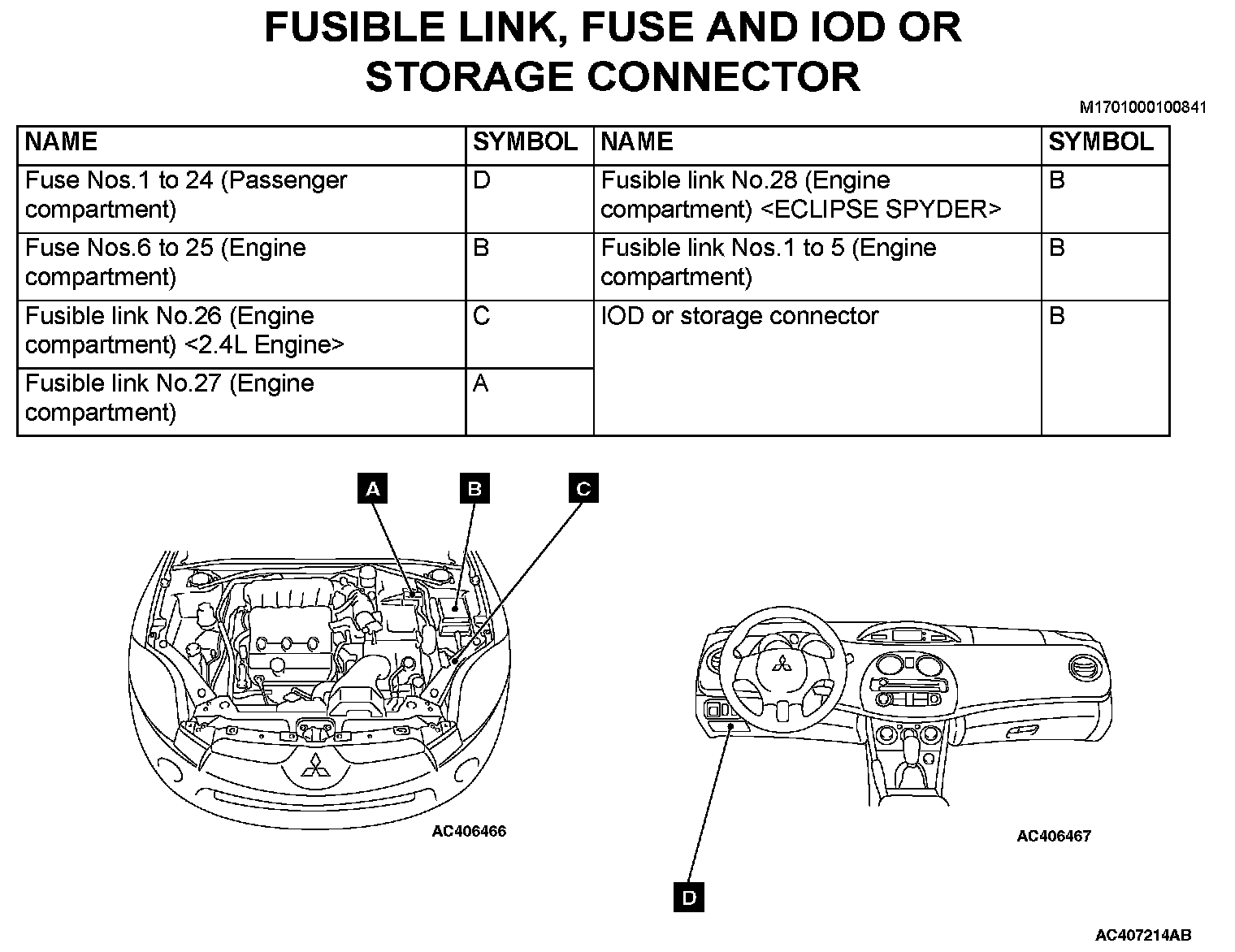 FUSIBLE LINK, FUSE AND IOD OR STORAGE CONNECTOR

M1701000100841

| NAME | SYMBOL | NAME | SYMBOL |
|---|---|---|---|
| Fuse Nos.1 to 24 (Passenger compartment) | D | Fusible link No.28 (Engine compartment) <ECLIPSE SPYDER> | B |
| Fuse Nos.6 to 25 (Engine compartment) | B | Fusible link Nos.1 to 5 (Engine compartment) | B |
| Fusible link No.26 (Engine compartment) <2.4L Engine> | C | IOD or storage connector | B |
| Fusible link No.27 (Engine compartment) | A | | |

A
B
C
AC406466
AC406467
D
AC407214AB