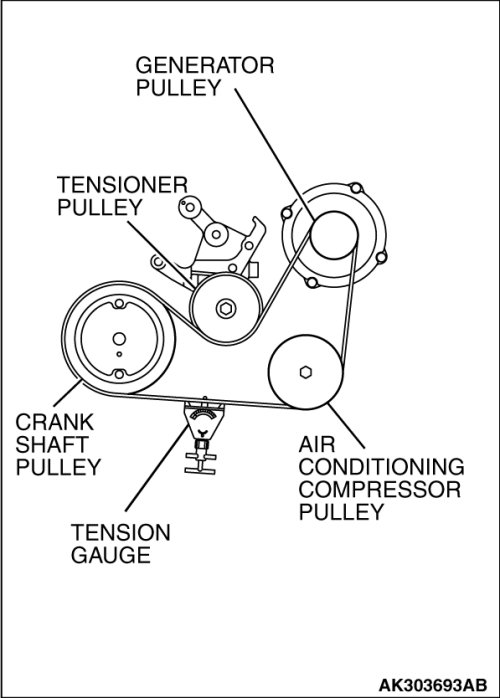 GENERATOR PULLEY

TENSIONER PULLEY

CRANK SHAFT PULLEY

AIR CONDITIONING COMPRESSOR PULLEY

TENSION GAUGE

AK303693AB