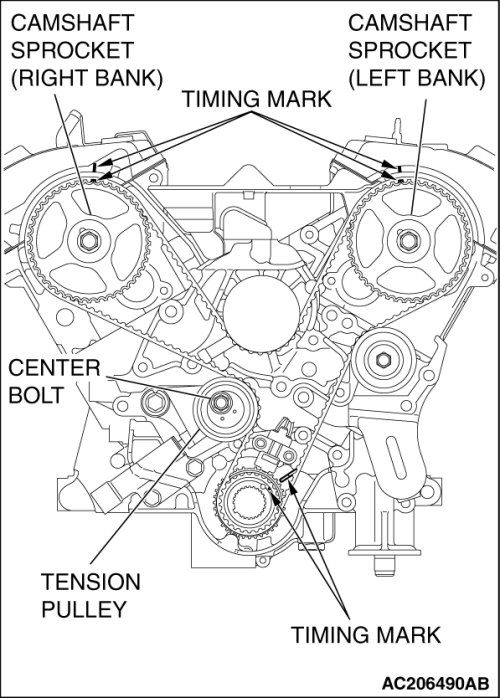 CAMSHAFT SPROCKET (RIGHT BANK)

CAMSHAFT SPROCKET (LEFT BANK)

TIMING MARK

CENTER BOLT

TENSION PULLEY

TIMING MARK

AC206490AB