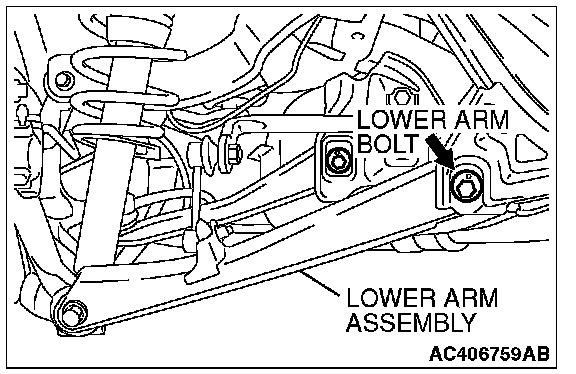 LOWER ARM BOLT

LOWER ARM ASSEMBLY

AC406759AB