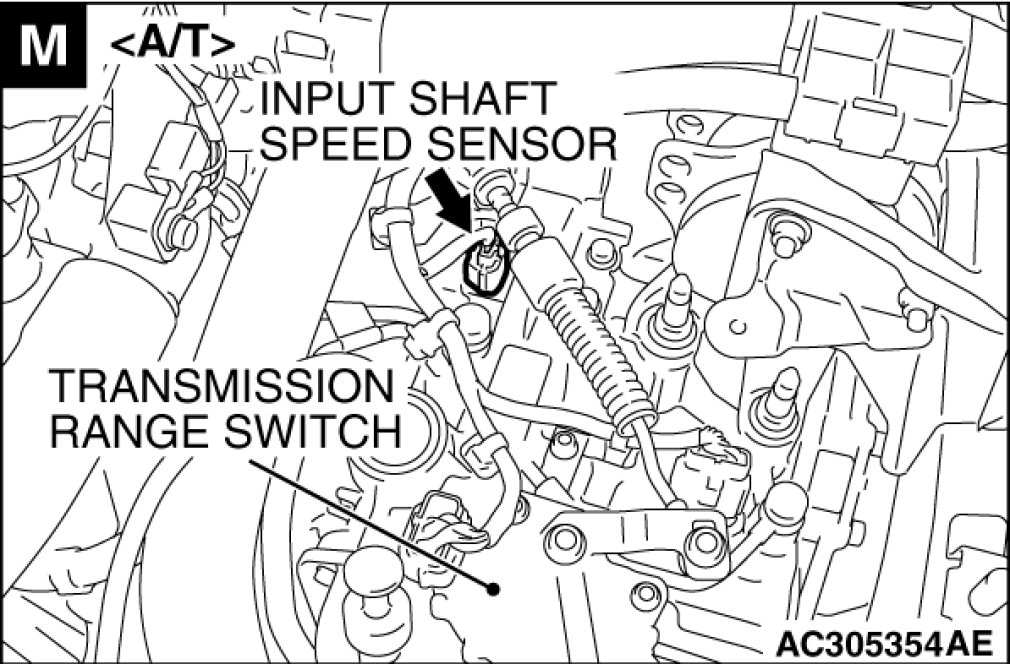 M <A/T>

INPUT SHAFT SPEED SENSOR

TRANSMISSION RANGE SWITCH

AC305354AE