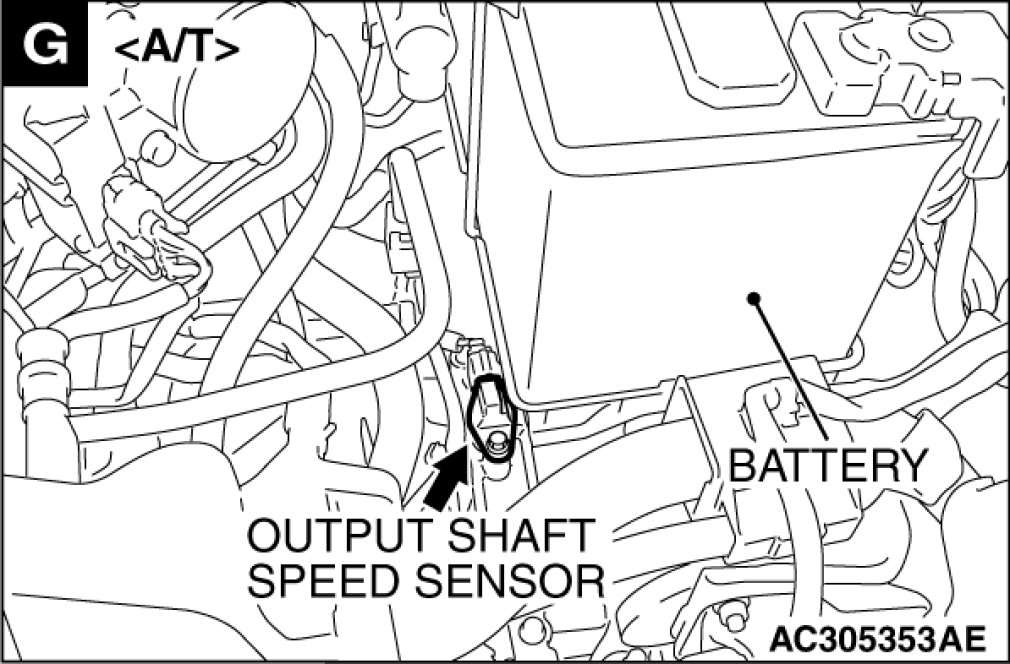 G <A/T>

BATTERY

OUTPUT SHAFT SPEED SENSOR

AC305353AE