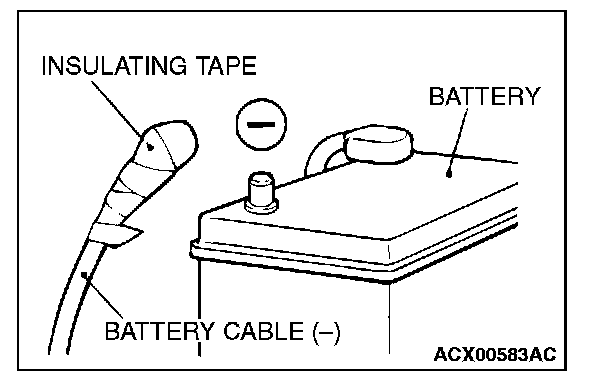 INSULATING TAPE

BATTERY

−

BATTERY CABLE (−)

ACX00583AC