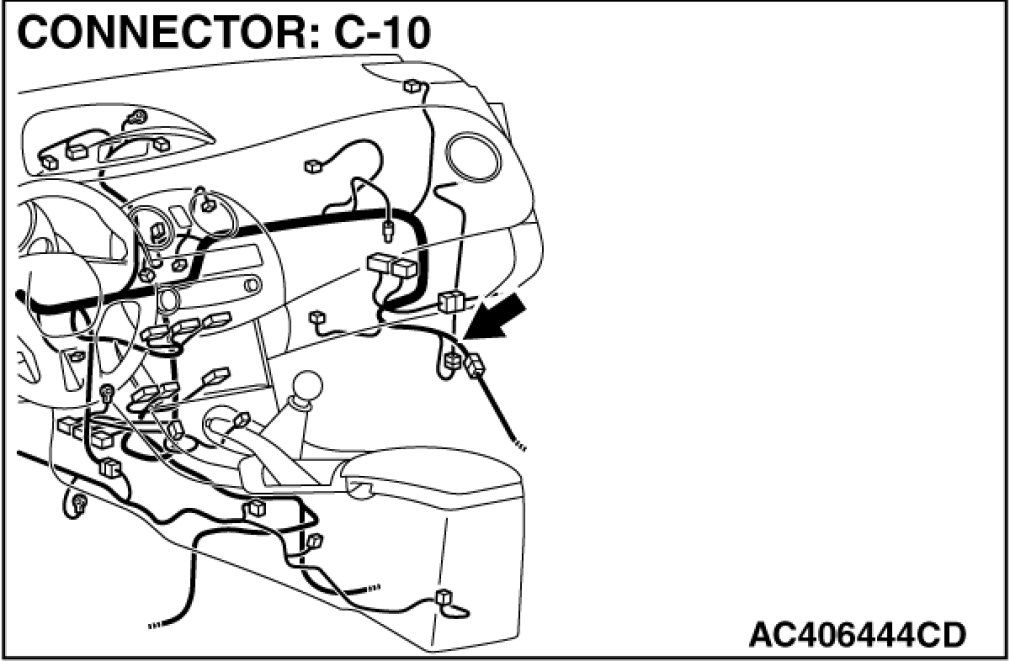 CONNECTOR: C-10

AC406444CD