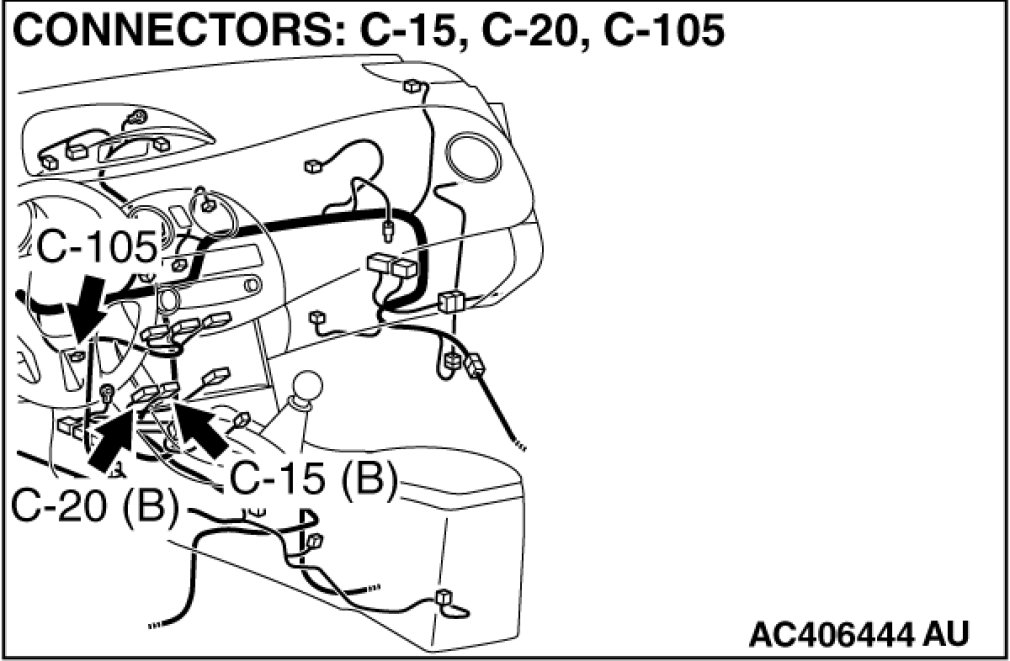 CONNECTORS: C-15, C-20, C-105

C-105

C-15 (B)

C-20 (B)

AC406444 AU