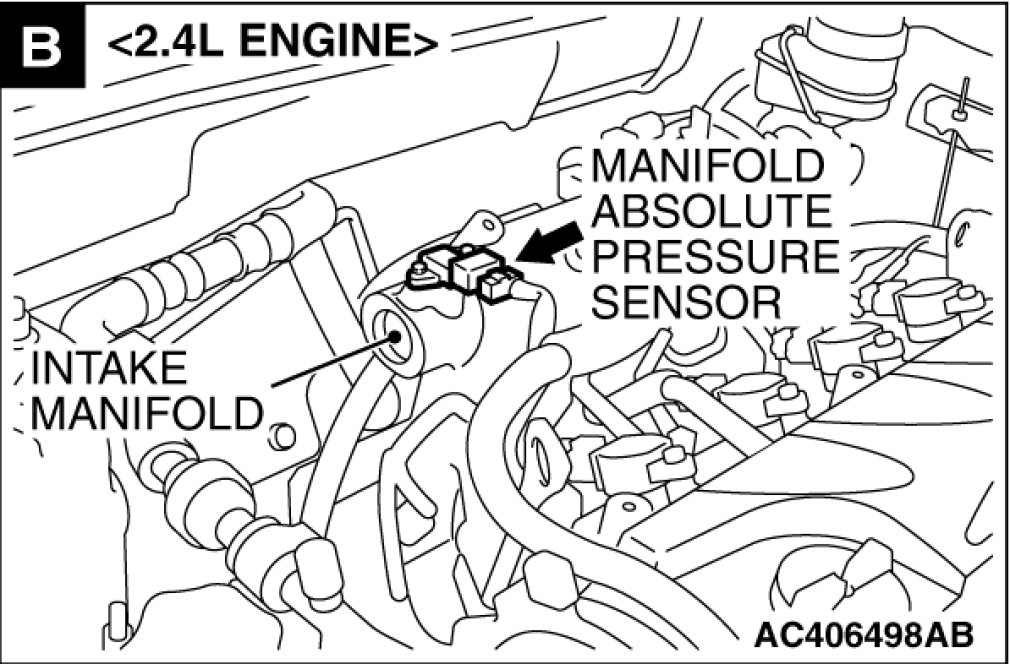 B <2.4L ENGINE>

MANIFOLD ABSOLUTE PRESSURE SENSOR

INTAKE MANIFOLD

AC406498AB