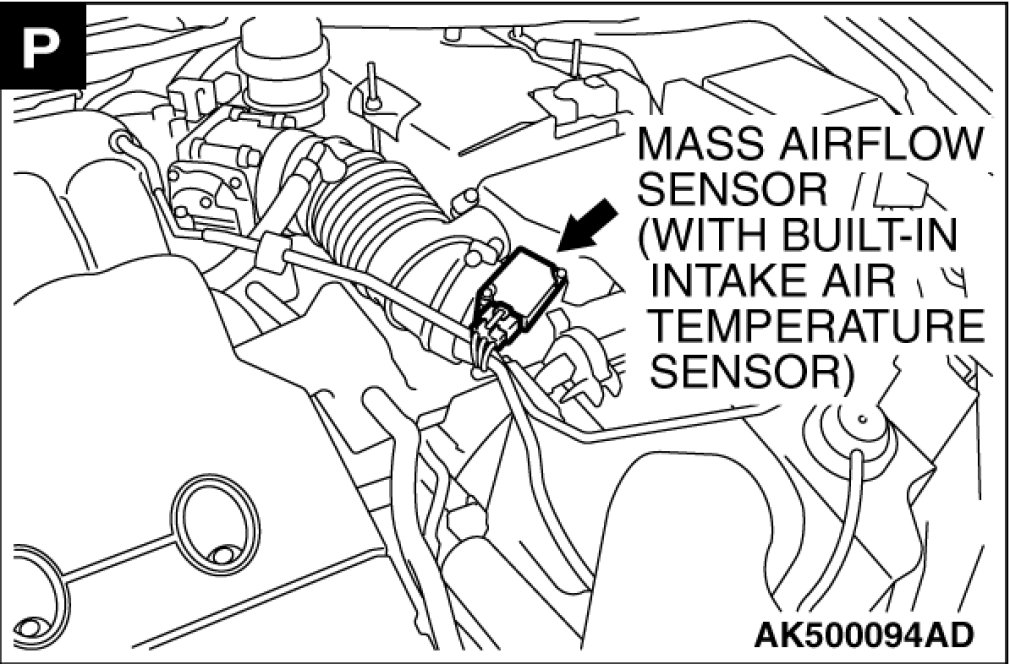 P

MASS AIRFLOW SENSOR (WITH BUILT-IN INTAKE AIR TEMPERATURE SENSOR)

AK500094AD