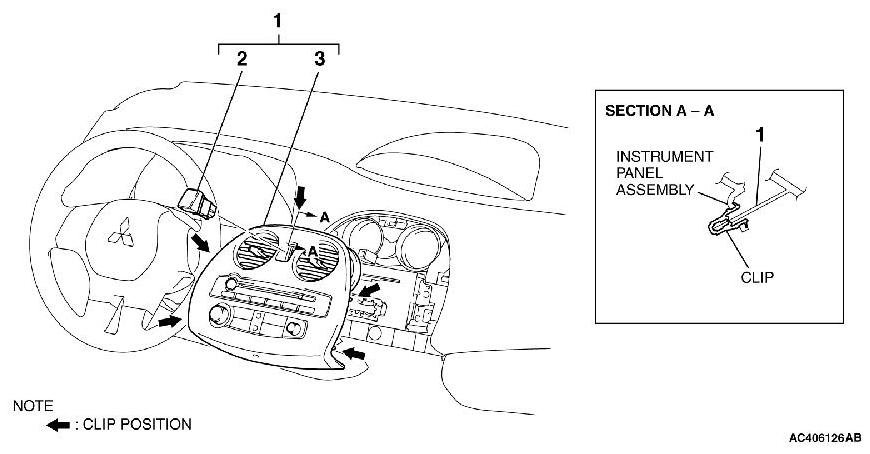 1
2
3
A
A

SECTION A – A
1
INSTRUMENT PANEL ASSEMBLY
CLIP

NOTE
: CLIP POSITION

AC406126AB