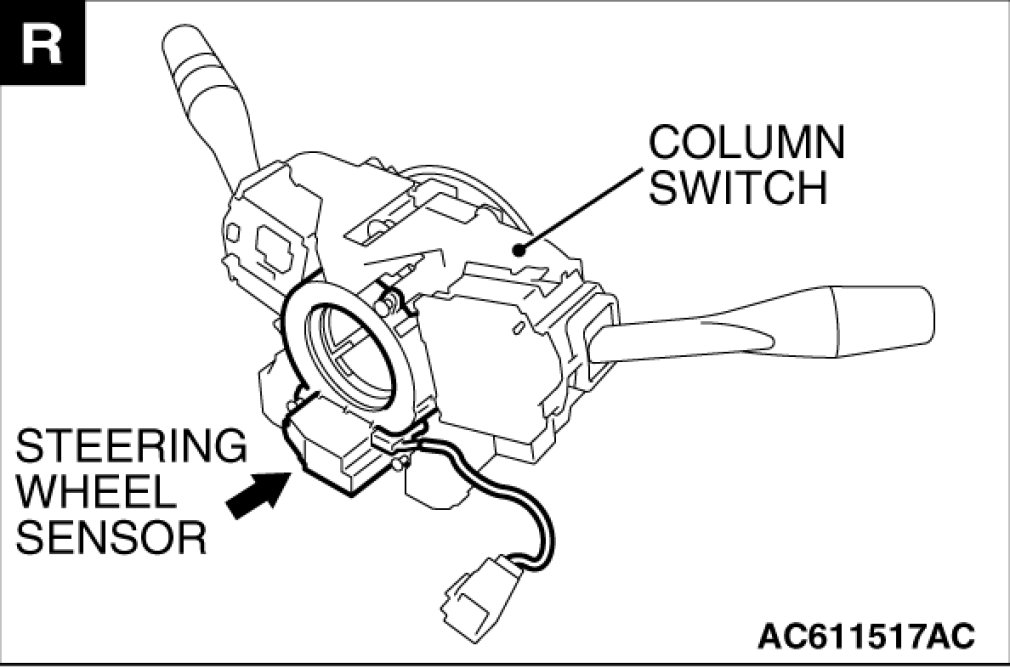 R

COLUMN SWITCH

STEERING WHEEL SENSOR

AC611517AC