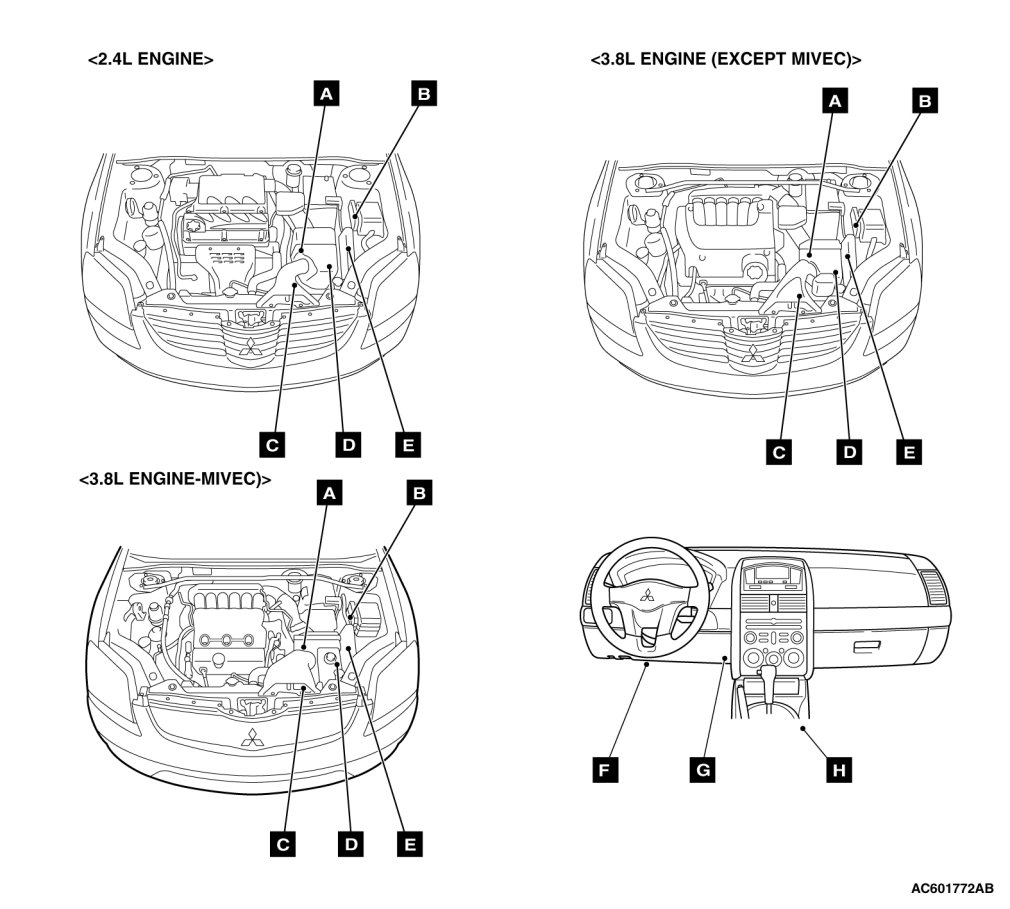 <2.4L ENGINE>

A

B

C

D

E

<3.8L ENGINE (EXCEPT MIVEC)>

A

B

C

D

E

<3.8L ENGINE-MIVEC)>

A

B

C

D

E

F

G

H

AC601772AB