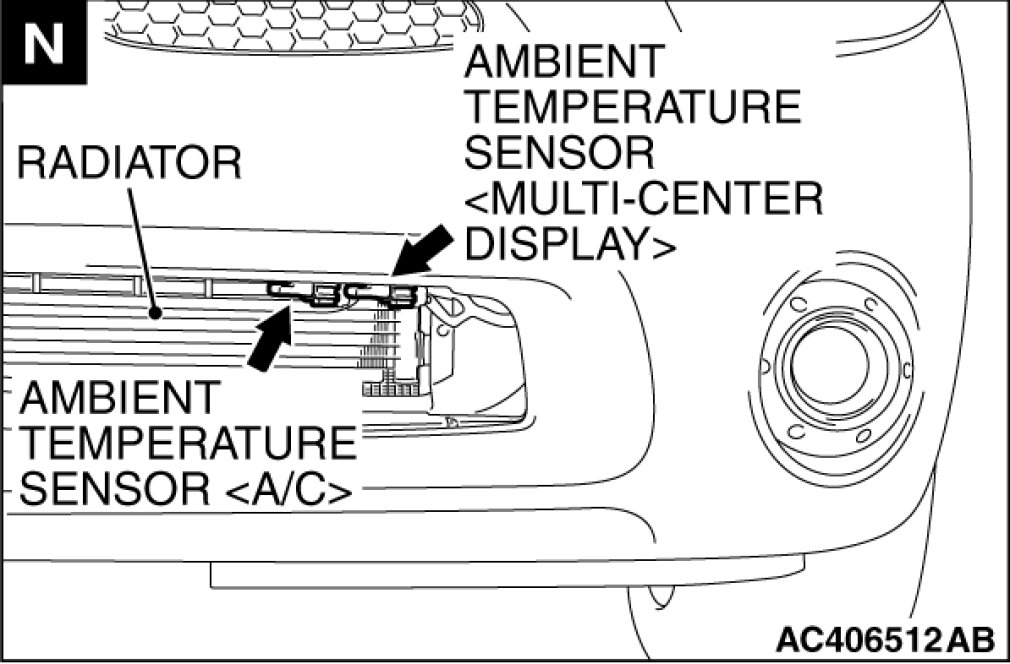 N

AMBIENT TEMPERATURE SENSOR <MULTI-CENTER DISPLAY>

RADIATOR

AMBIENT TEMPERATURE SENSOR <A/C>

AC406512AB