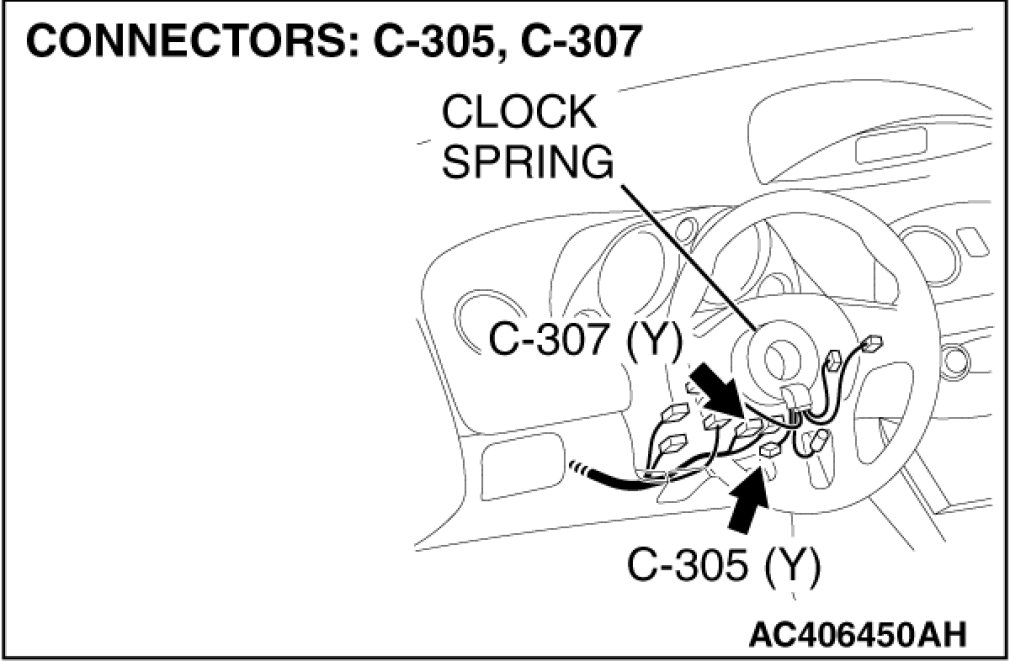 CONNECTORS: C-305, C-307

CLOCK SPRING

C-307 (Y)

C-305 (Y)

AC406450AH