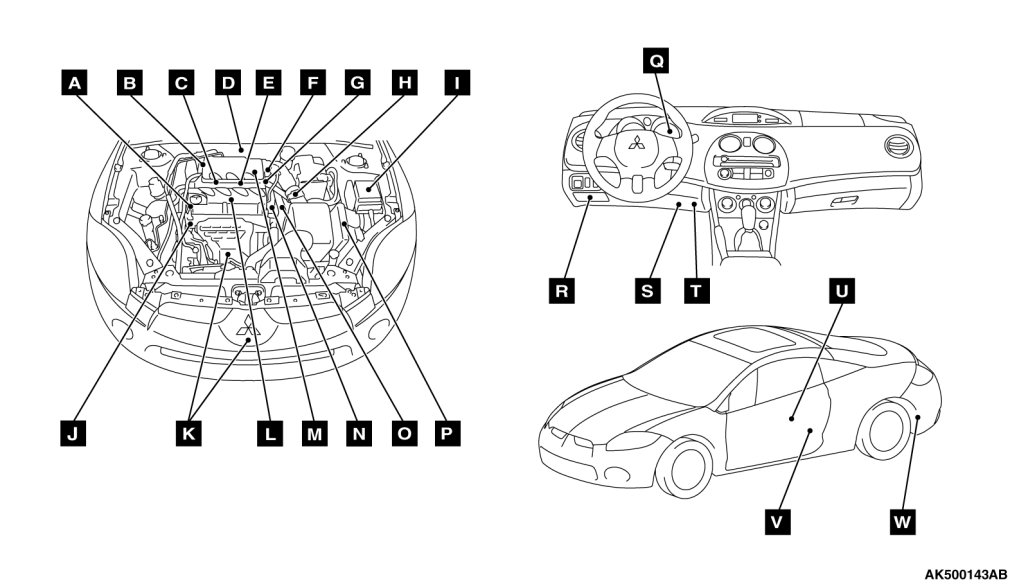 A B C D E F G H I

J K L M N O P

Q

R S T

U

V W

AK500143AB