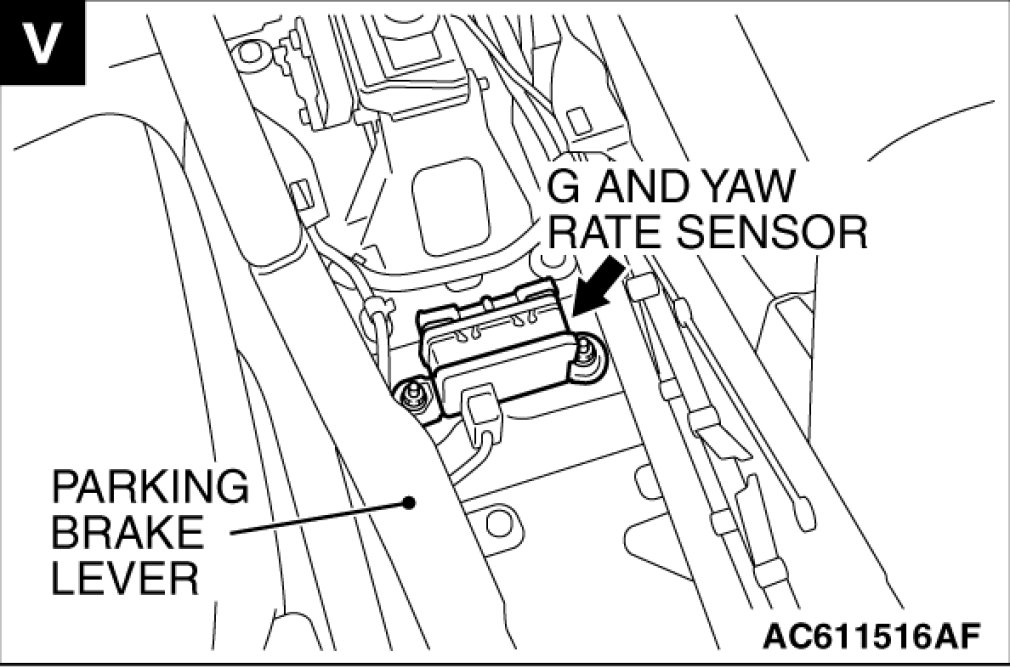 V

G AND YAW RATE SENSOR

PARKING BRAKE LEVER

AC611516AF