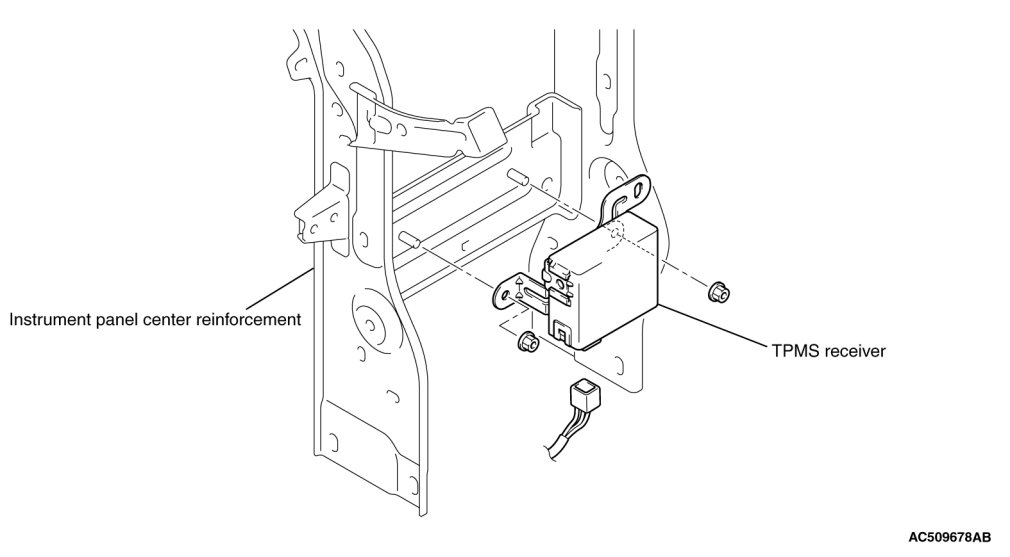 Instrument panel center reinforcement

TPMS receiver

AC509678AB