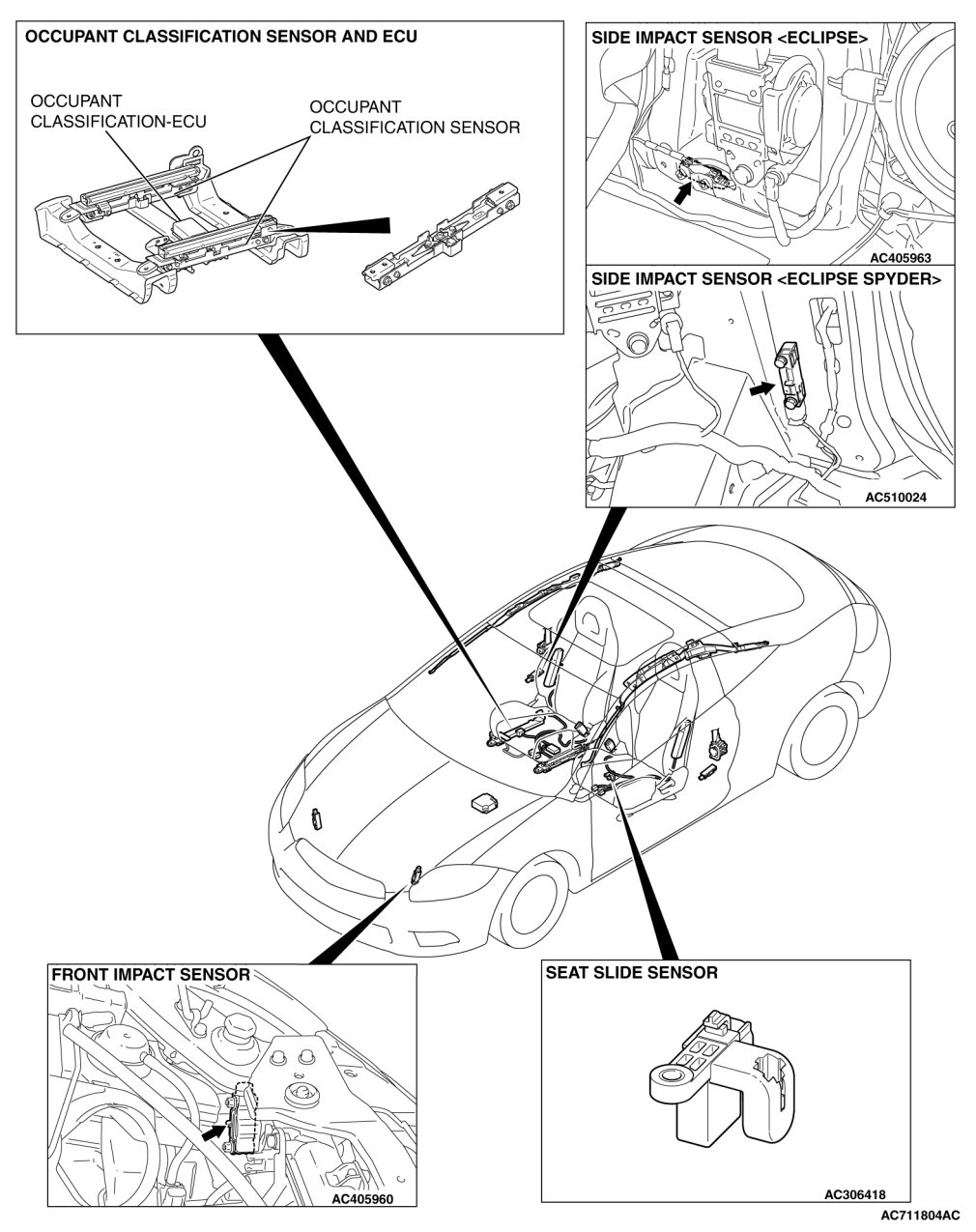 OCCUPANT CLASSIFICATION SENSOR AND ECU

OCCUPANT CLASSIFICATION-ECU

OCCUPANT CLASSIFICATION SENSOR

SIDE IMPACT SENSOR <ECLIPSE>

AC405963

SIDE IMPACT SENSOR <ECLIPSE SPYDER>

AC510024

FRONT IMPACT SENSOR

AC405960

SEAT SLIDE SENSOR

AC306418

AC711804AC