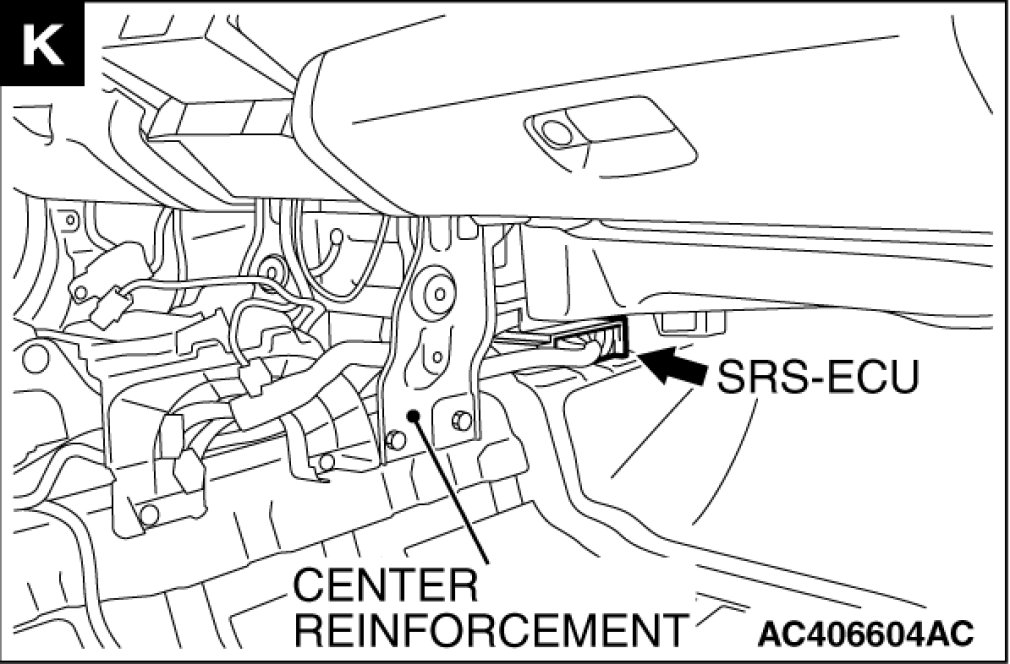 K

SRS-ECU

CENTER REINFORCEMENT

AC406604AC