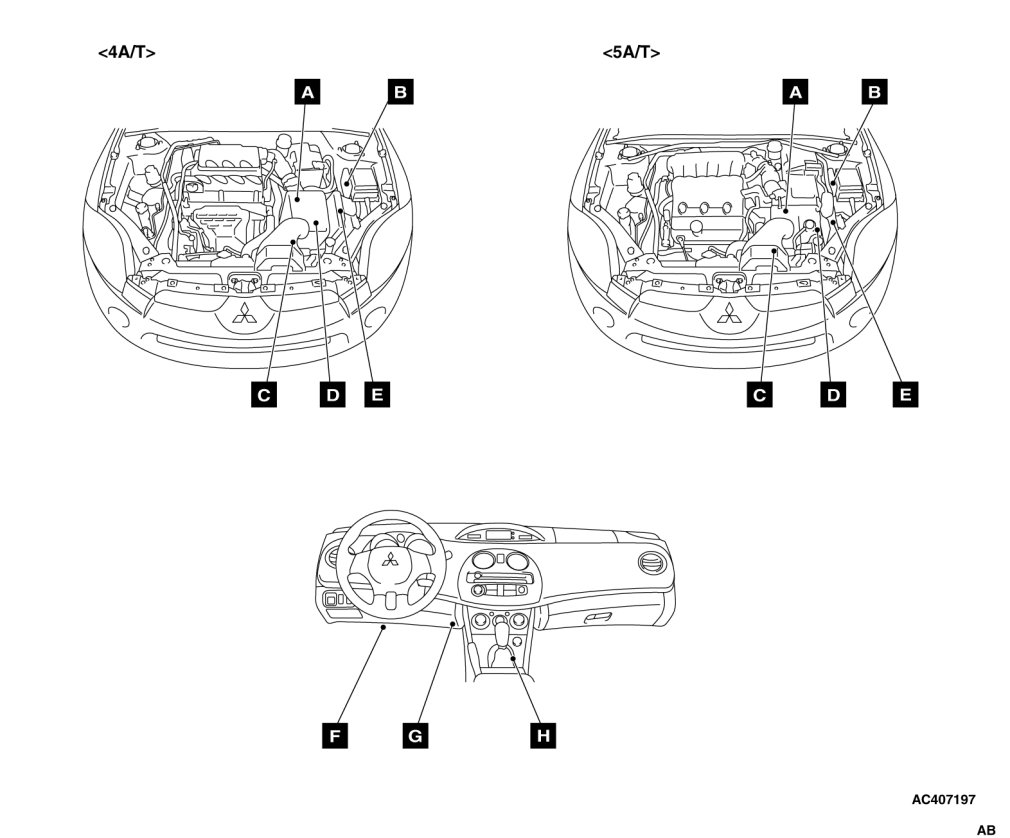 <4A/T>

A

B

C

D

E

<5A/T>

A

B

C

D

E

F

G

H

AC407197

AB