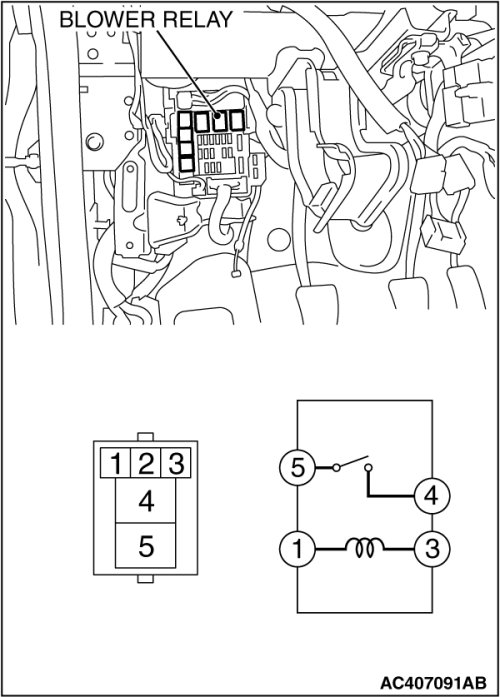 BLOWER RELAY

1 2 3
4
5

5
4
1
3

AC407091AB