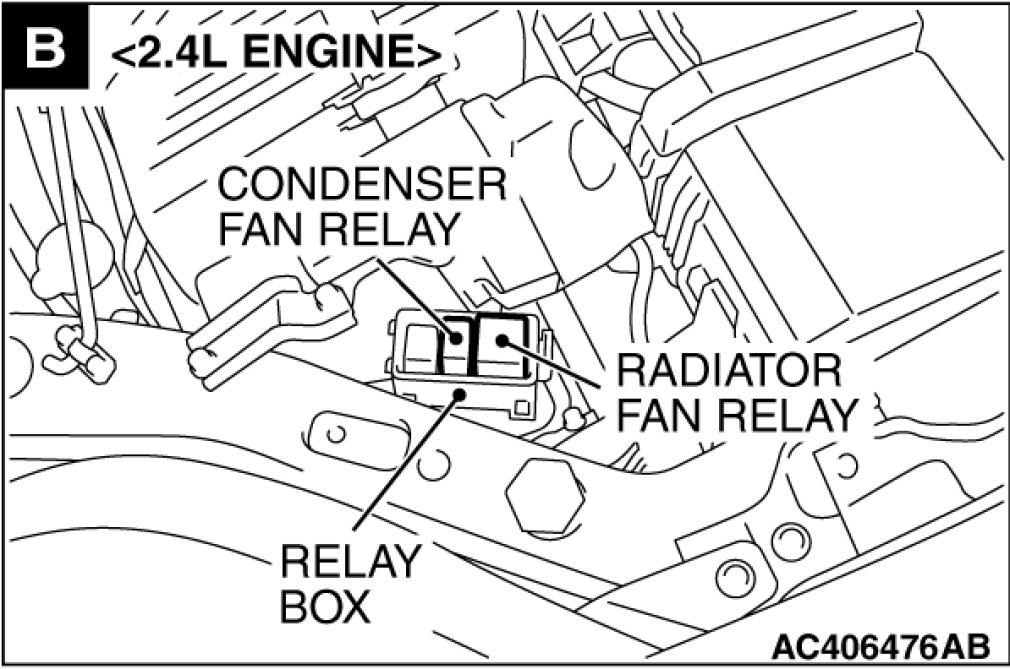 B <2.4L ENGINE>

CONDENSER FAN RELAY

RADIATOR FAN RELAY

RELAY BOX

AC406476AB