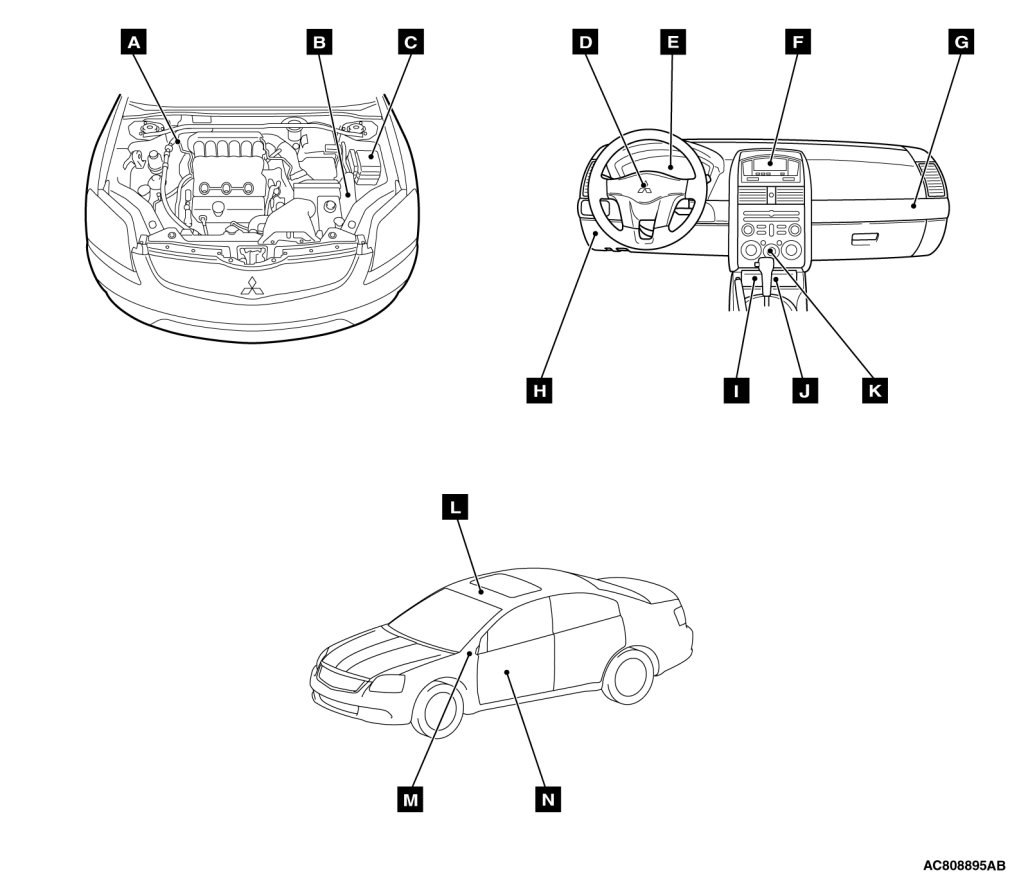 A
B
C
D
E
F
G
H
I
J
K
L
M
N
AC808895AB