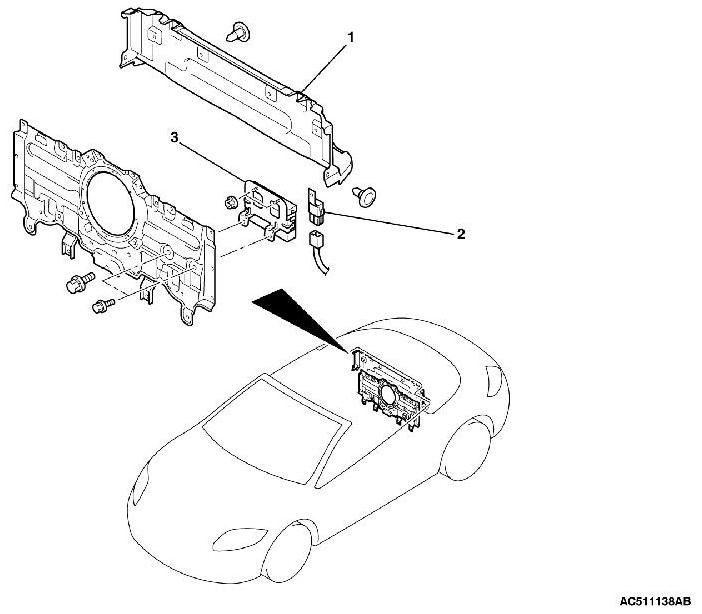 1
3
2
AC511138AB