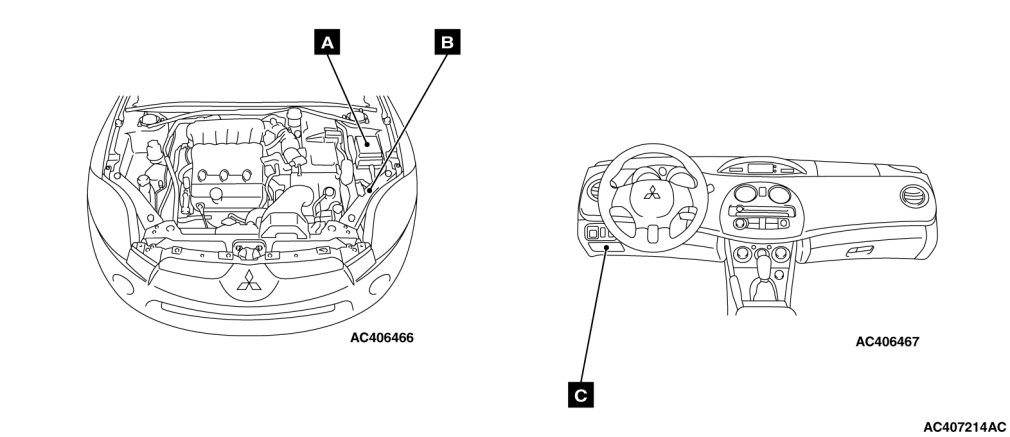 A

B

AC406466

AC406467

C

AC407214AC