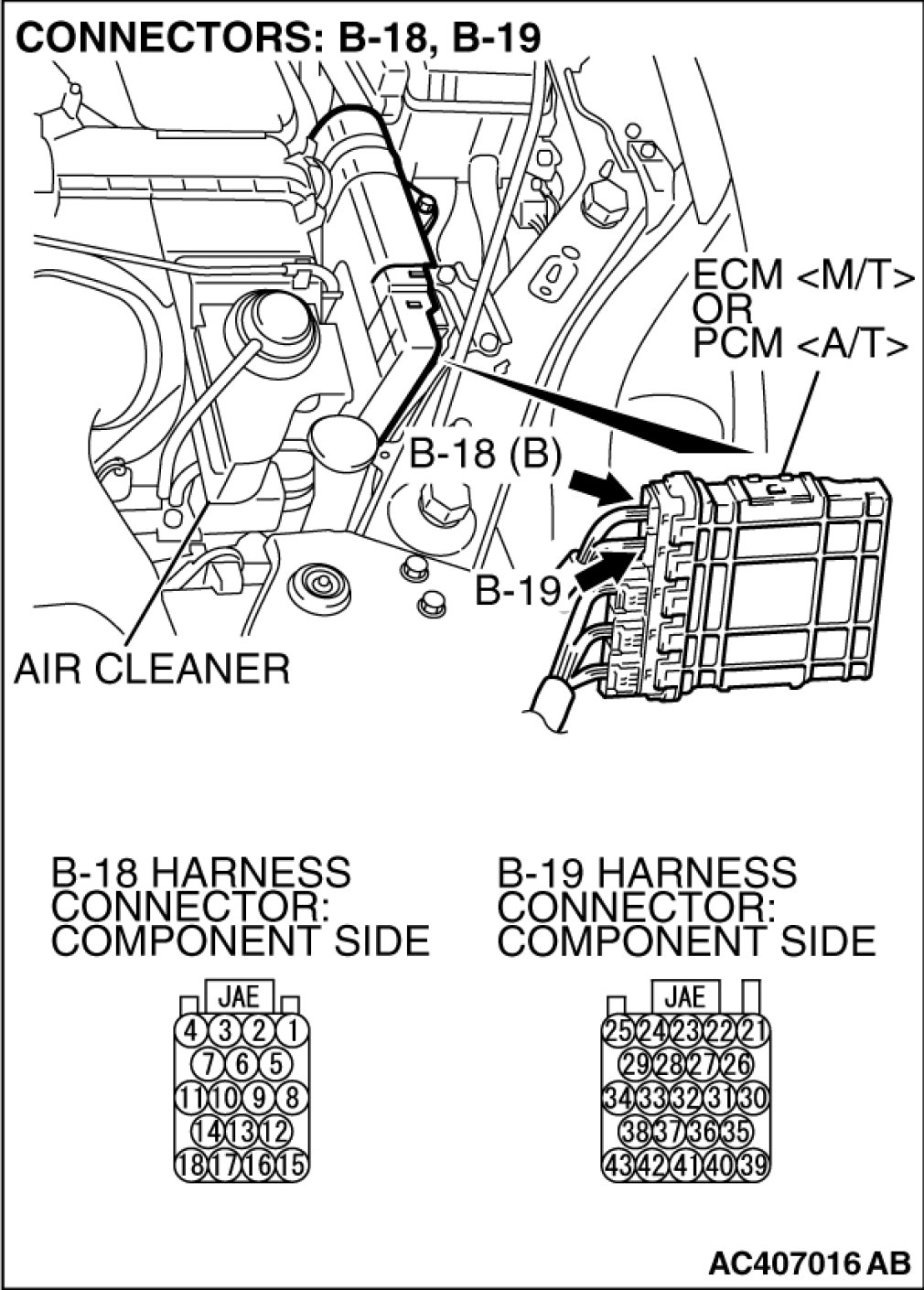 CONNECTORS: B-18, B-19

ECM <M/T>
OR
PCM <A/T>

B-18 (B)

B-19

AIR CLEANER

B-18 HARNESS CONNECTOR: COMPONENT SIDE

JAE

4 3 2 1
7 6 5
11 10 9 8
14 13 12
18 17 16 15

B-19 HARNESS CONNECTOR: COMPONENT SIDE

JAE

25 24 23 22 21
29 28 27 26
34 33 32 31 30
38 37 36 35
43 42 41 40 39

AC407016 AB