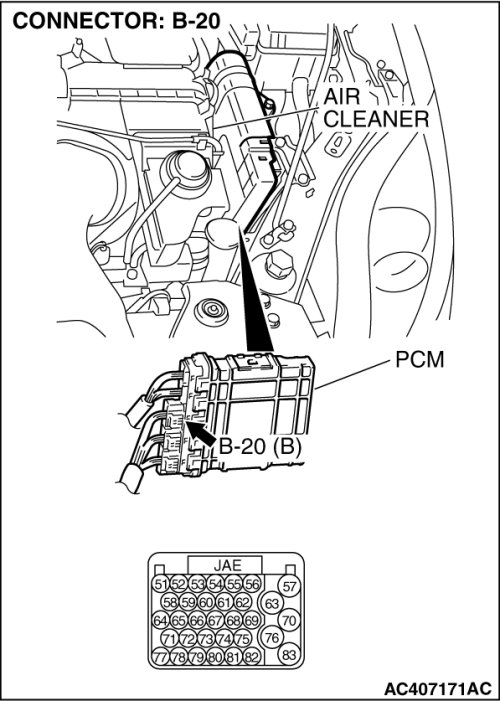 CONNECTOR: B-20

AIR CLEANER

PCM

B-20 (B)

JAE

51 52 53 54 55 56 57
58 59 60 61 62 63
64 65 66 67 68 69 70
71 72 73 74 75 76
77 78 79 80 81 82 83

AC407171AC