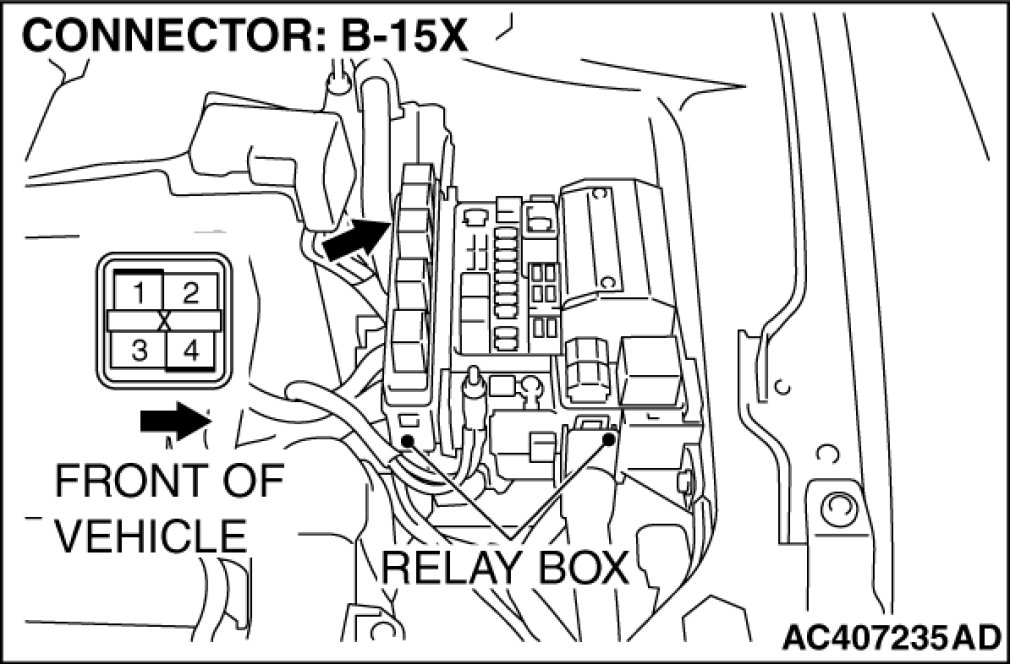 CONNECTOR: B-15X

1 2
X
3 4

FRONT OF VEHICLE

RELAY BOX

AC407235AD