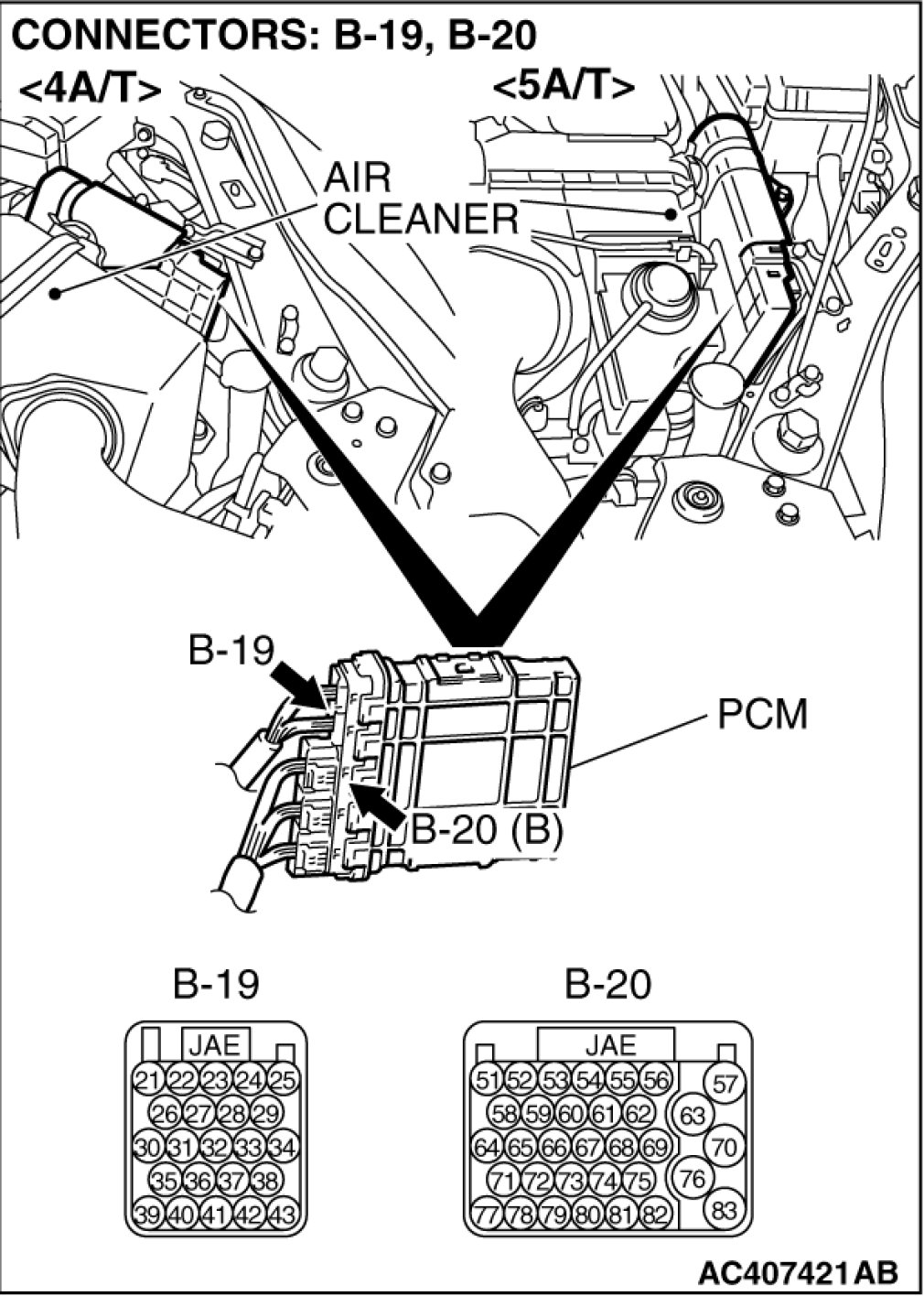 CONNECTORS: B-19, B-20

<4A/T>

<5A/T>

AIR CLEANER

B-19

PCM

B-20 (B)

B-19

JAE

21 22 23 24 25
26 27 28 29
30 31 32 33 34
35 36 37 38
39 40 41 42 43

B-20

JAE

51 52 53 54 55 56 57
58 59 60 61 62 63
64 65 66 67 68 69 70
71 72 73 74 75 76
77 78 79 80 81 82 83

AC407421AB