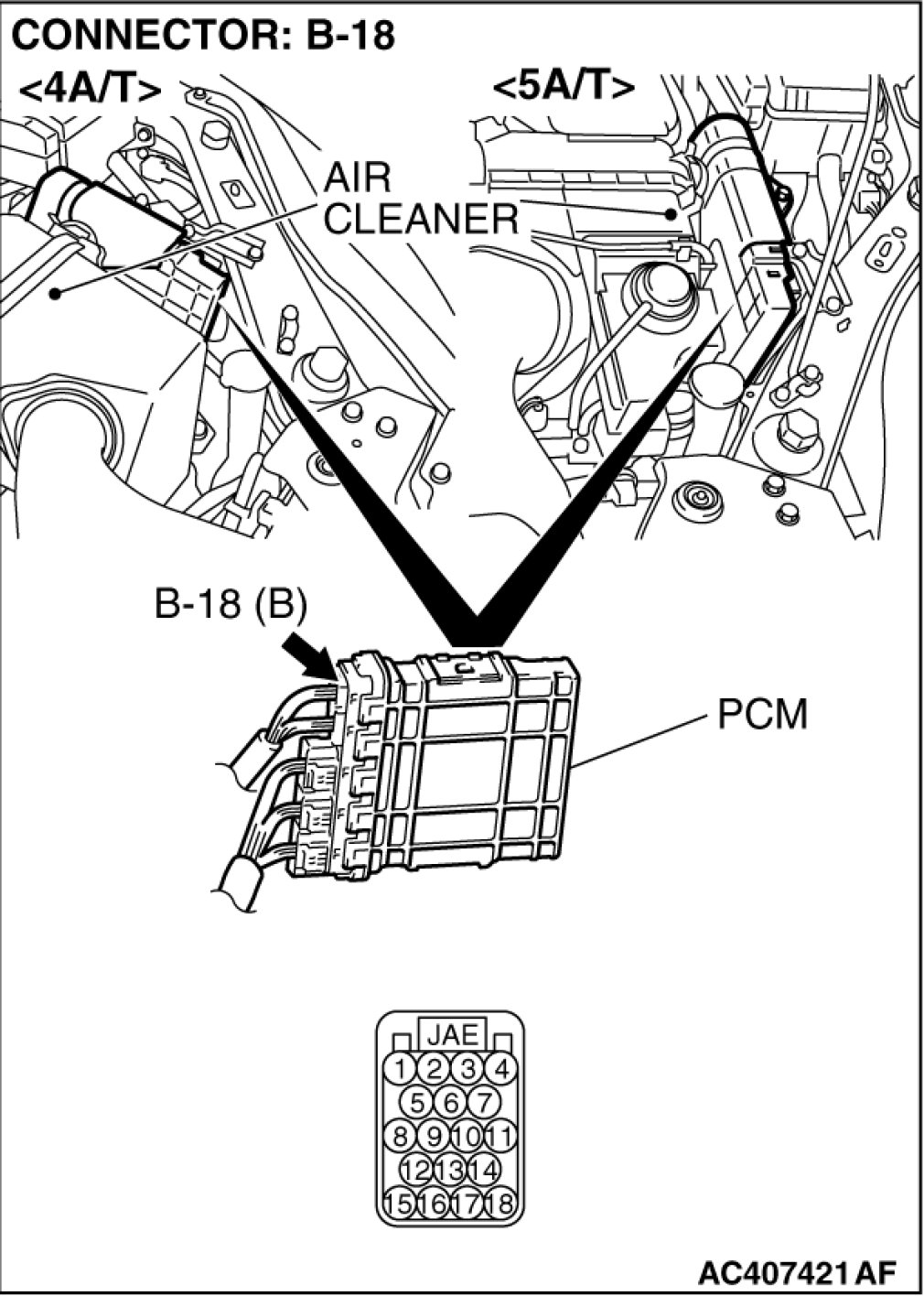 CONNECTOR: B-18

<4A/T>

<5A/T>

AIR CLEANER

B-18 (B)

PCM

JAE

1 2 3 4
5 6 7
8 9 10 11
12 13 14
15 16 17 18

AC407421 AF